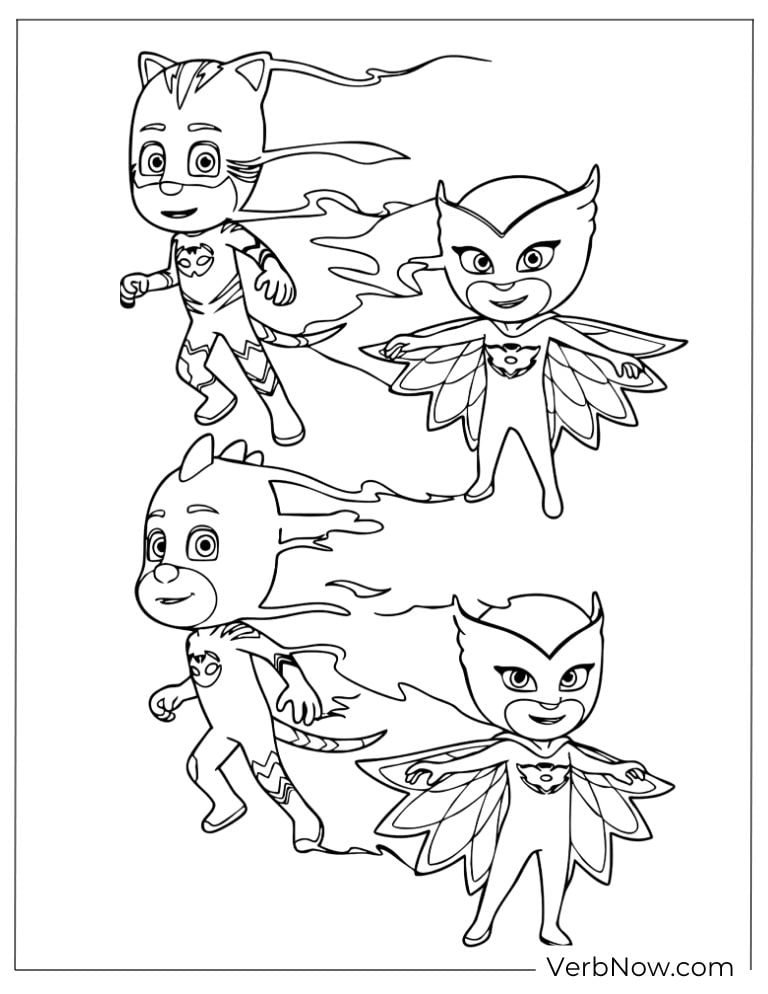 VerbNow.com