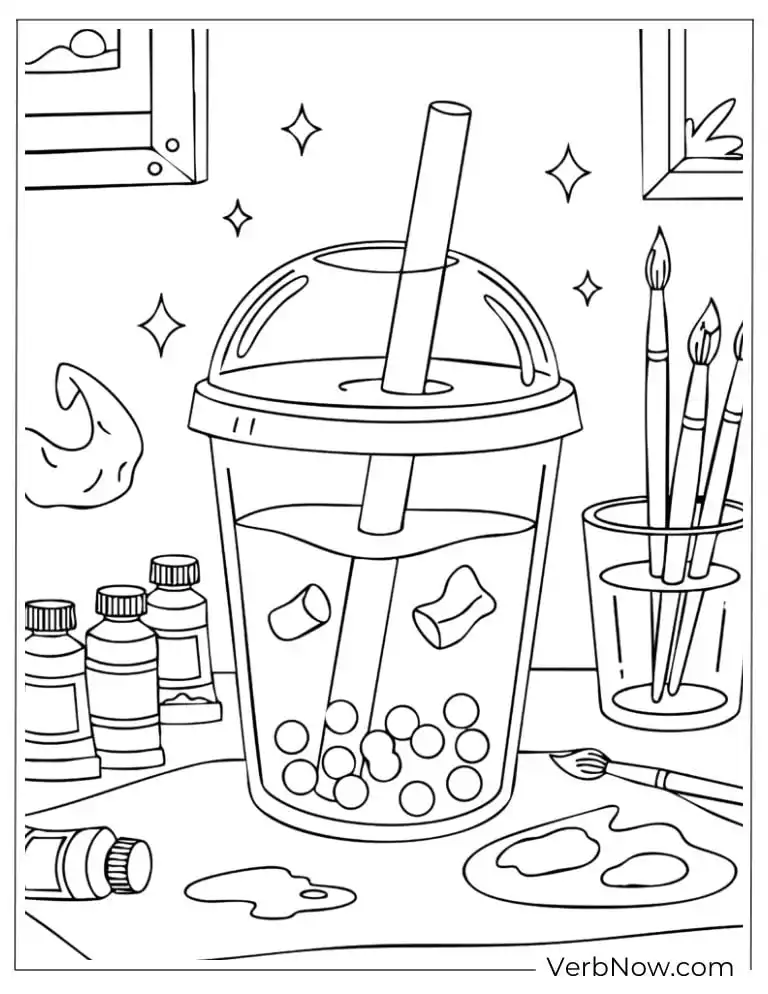 VerbNow.com