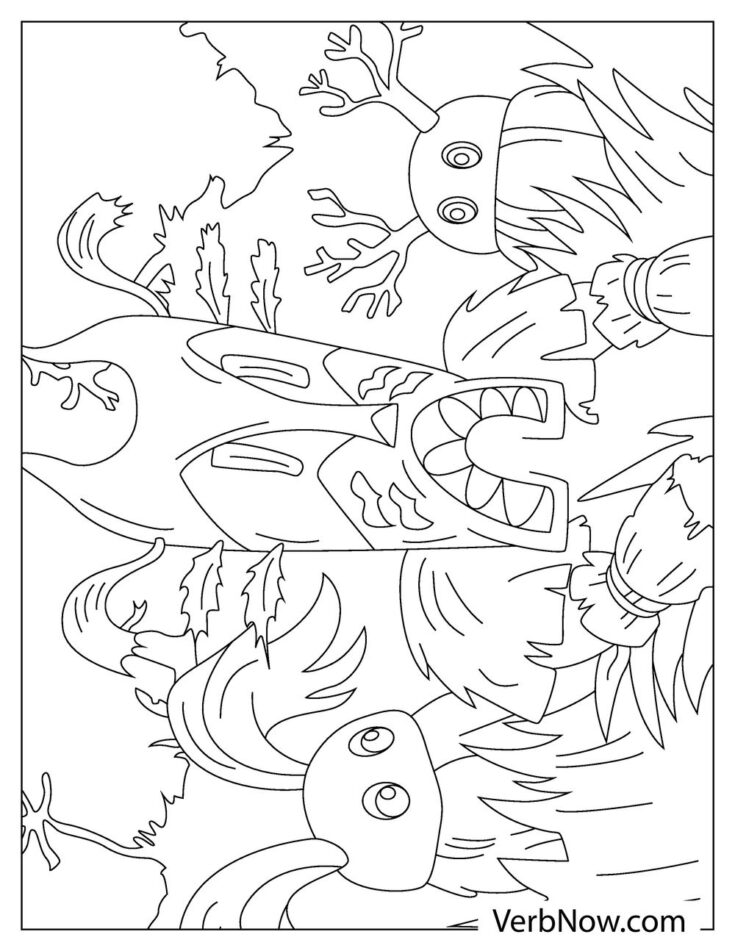 VerbNow.com