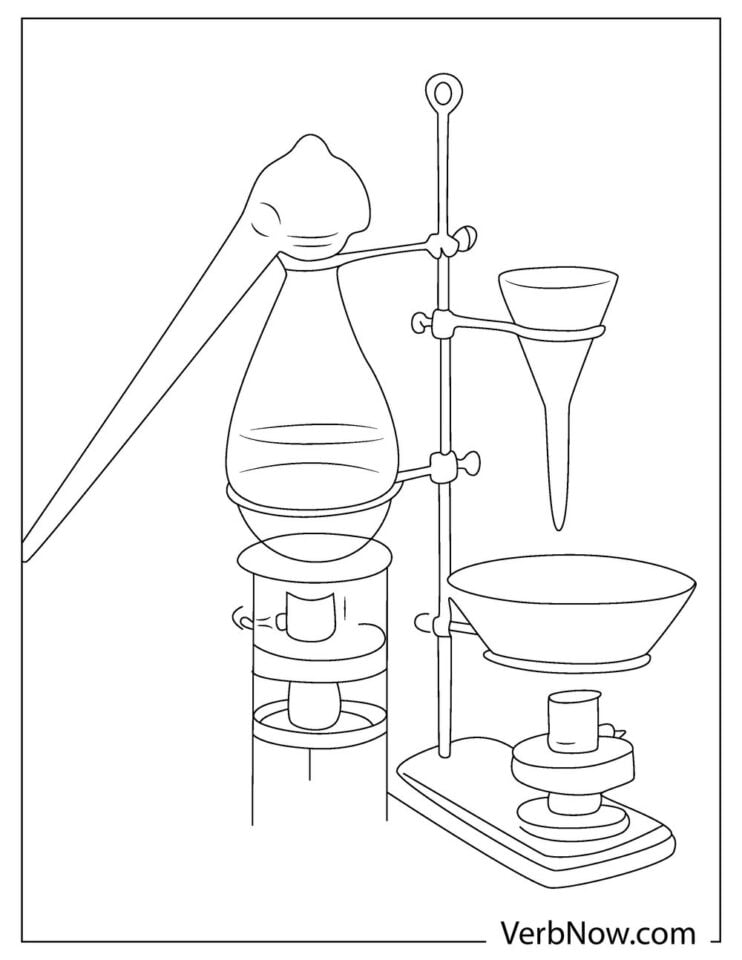 VerbNow.com