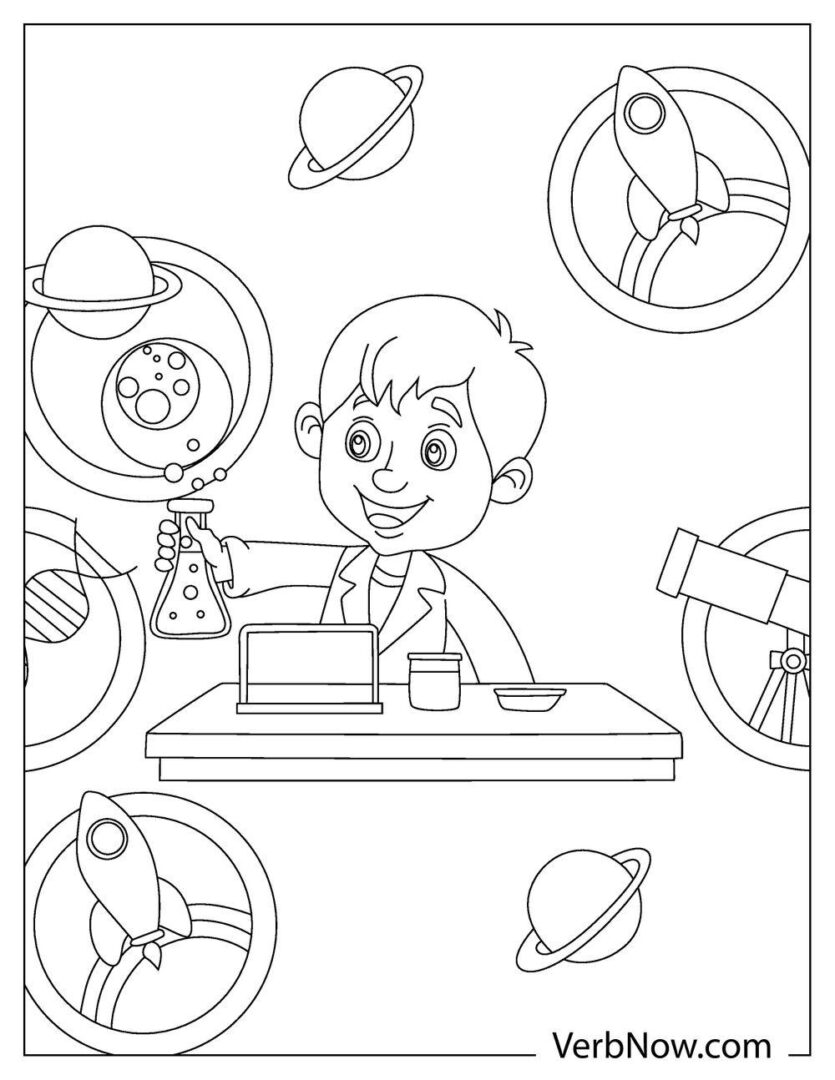 VerbNow.com