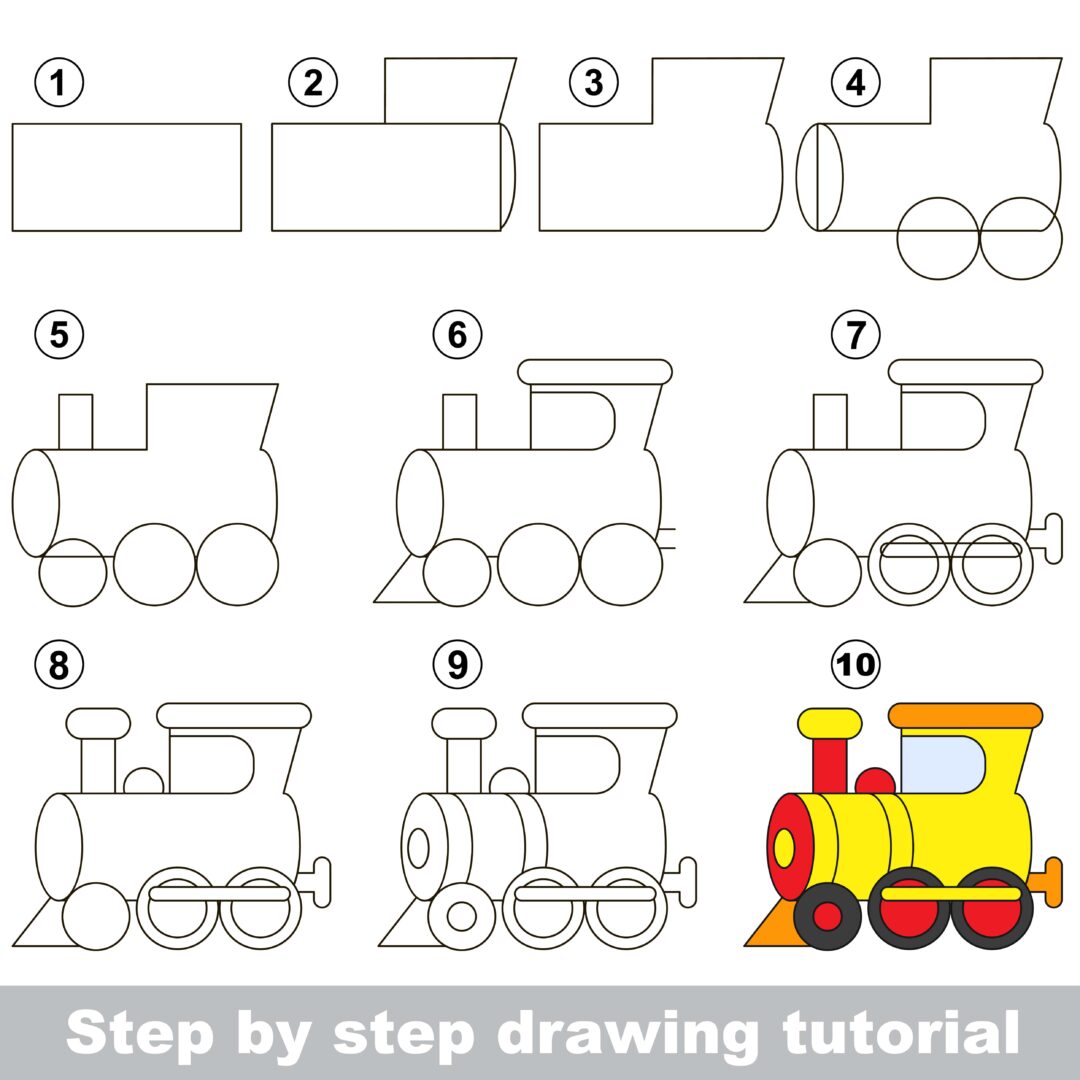 1
2
3
4
5
6
7
8
9
10
Step by step drawing tutorial