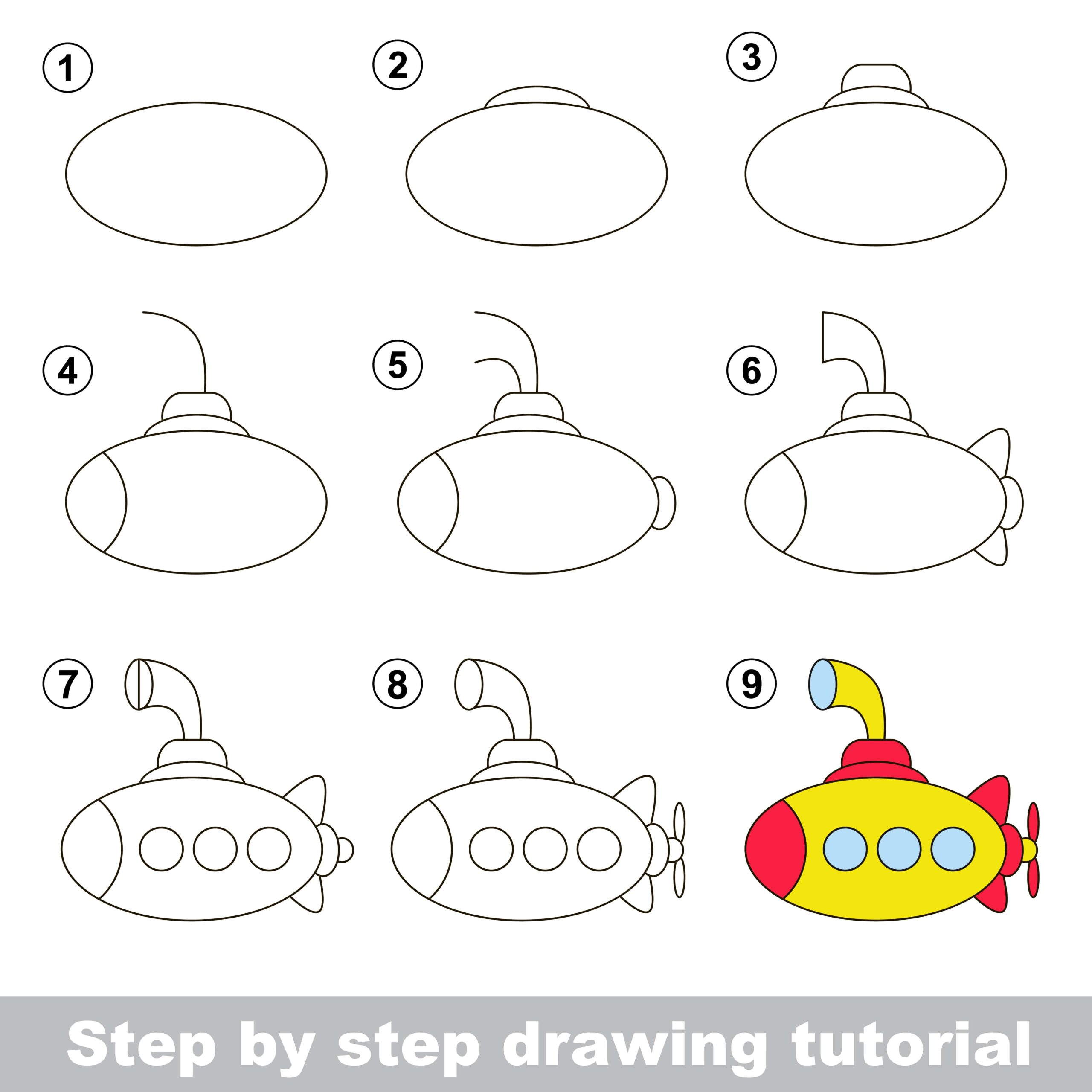 1

2

3

4

5

6

7

8

9

Step by step drawing tutorial