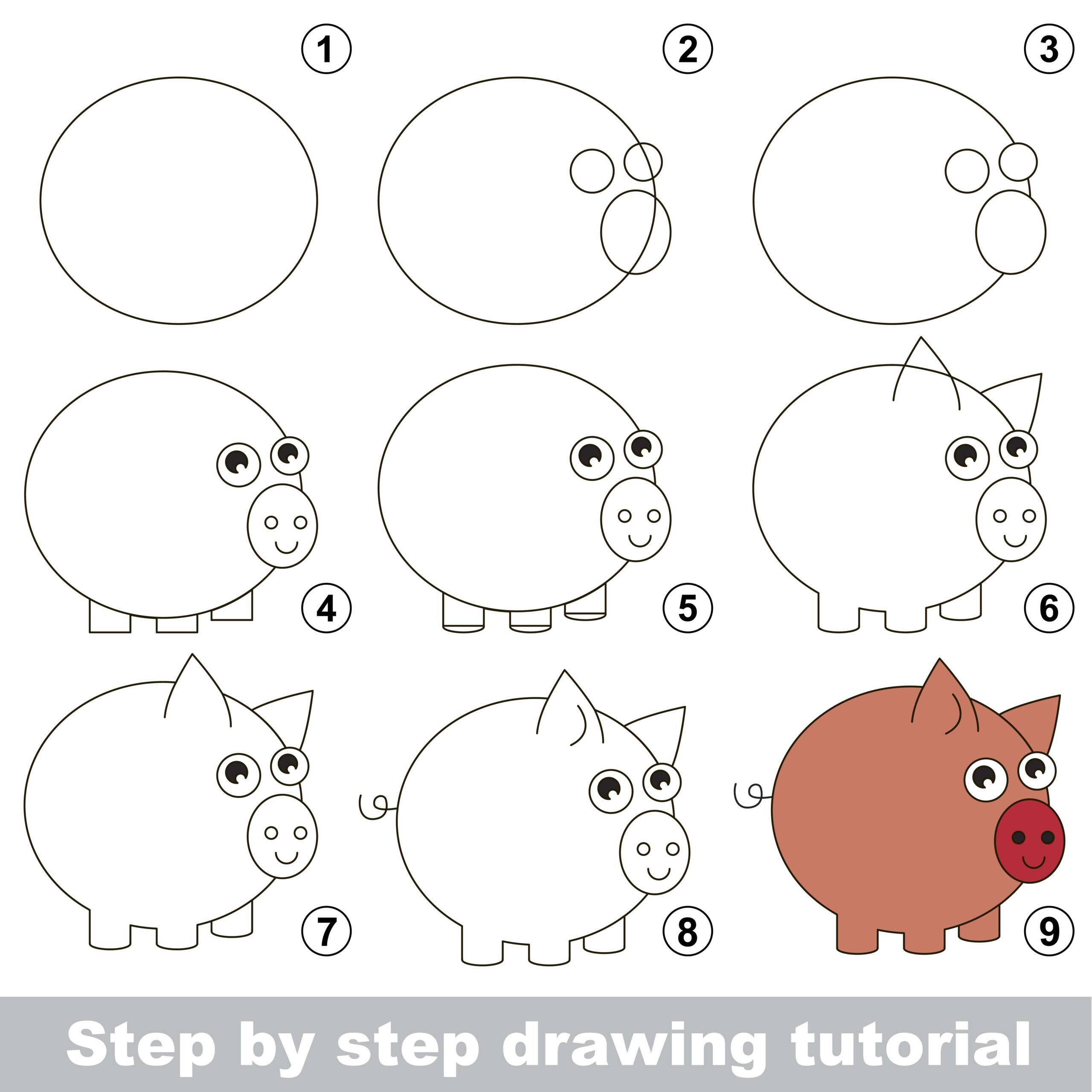 1

2

3

4

5

6

7

8

9

Step by step drawing tutorial