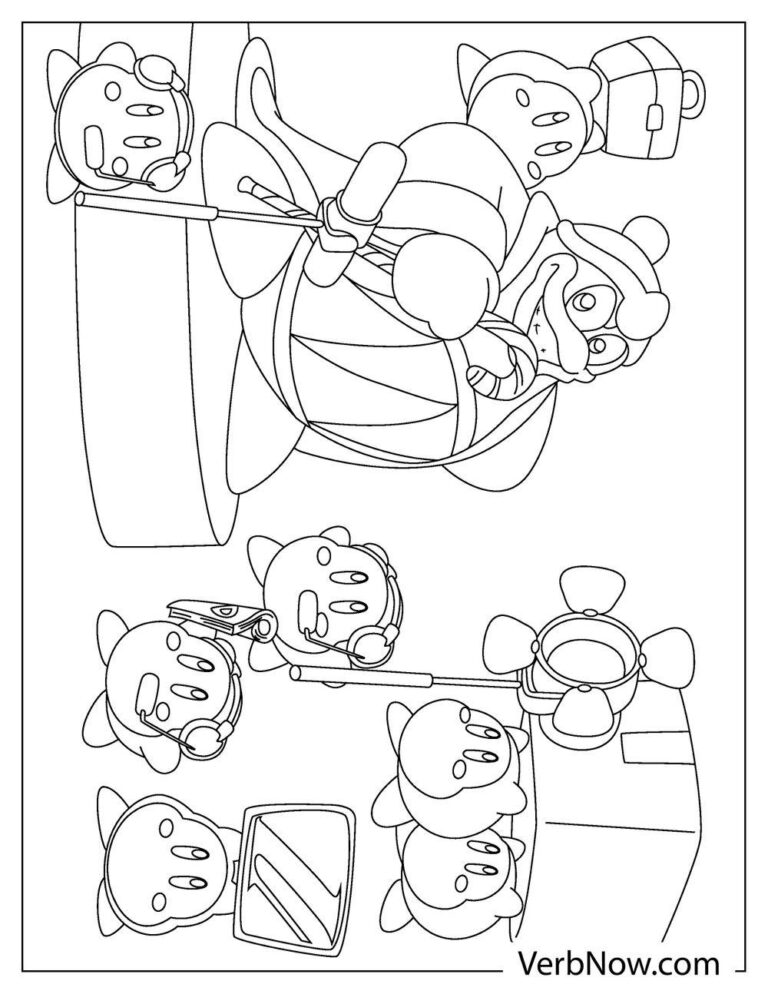 VerbNow.com