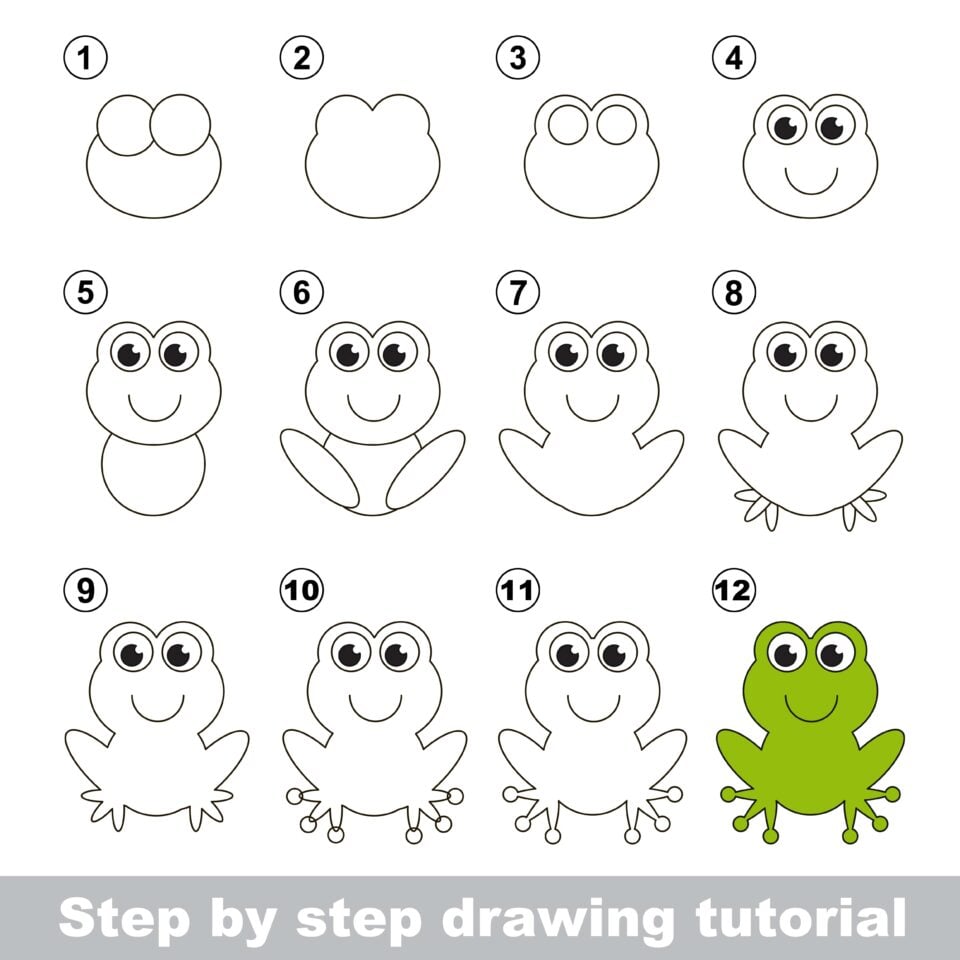 1
2
3
4
5
6
7
8
9
10
11
12
Step by step drawing tutorial