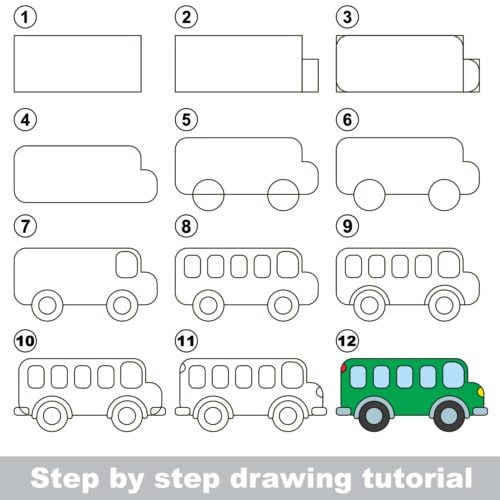 1
2
3
4
5
6
7
8
9
10
11
12
Step by step drawing tutorial