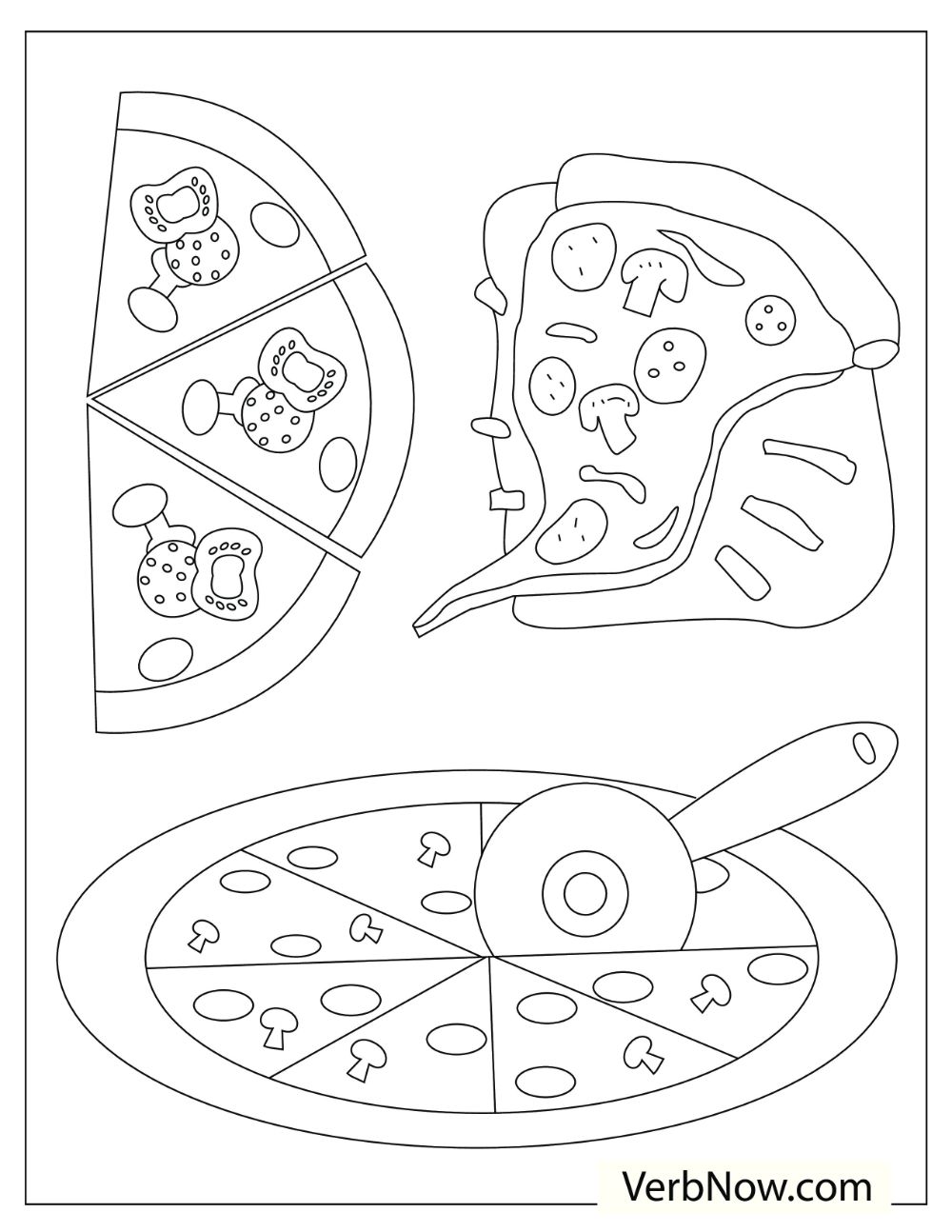 VerbNow.com