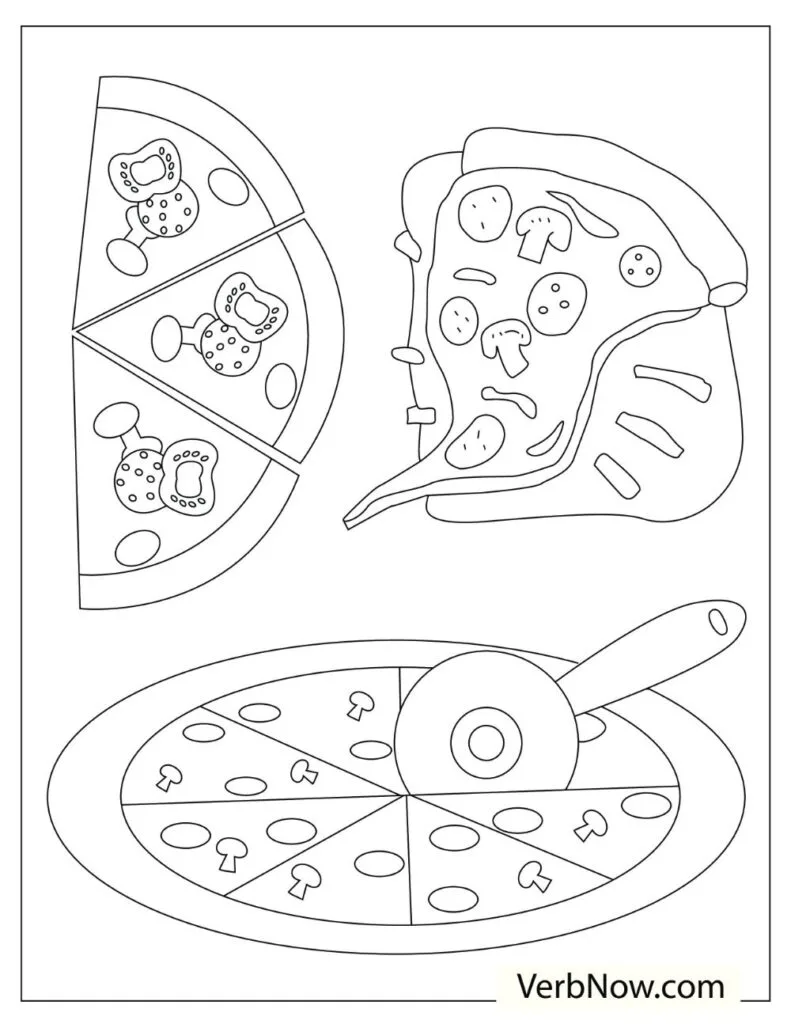 VerbNow.com