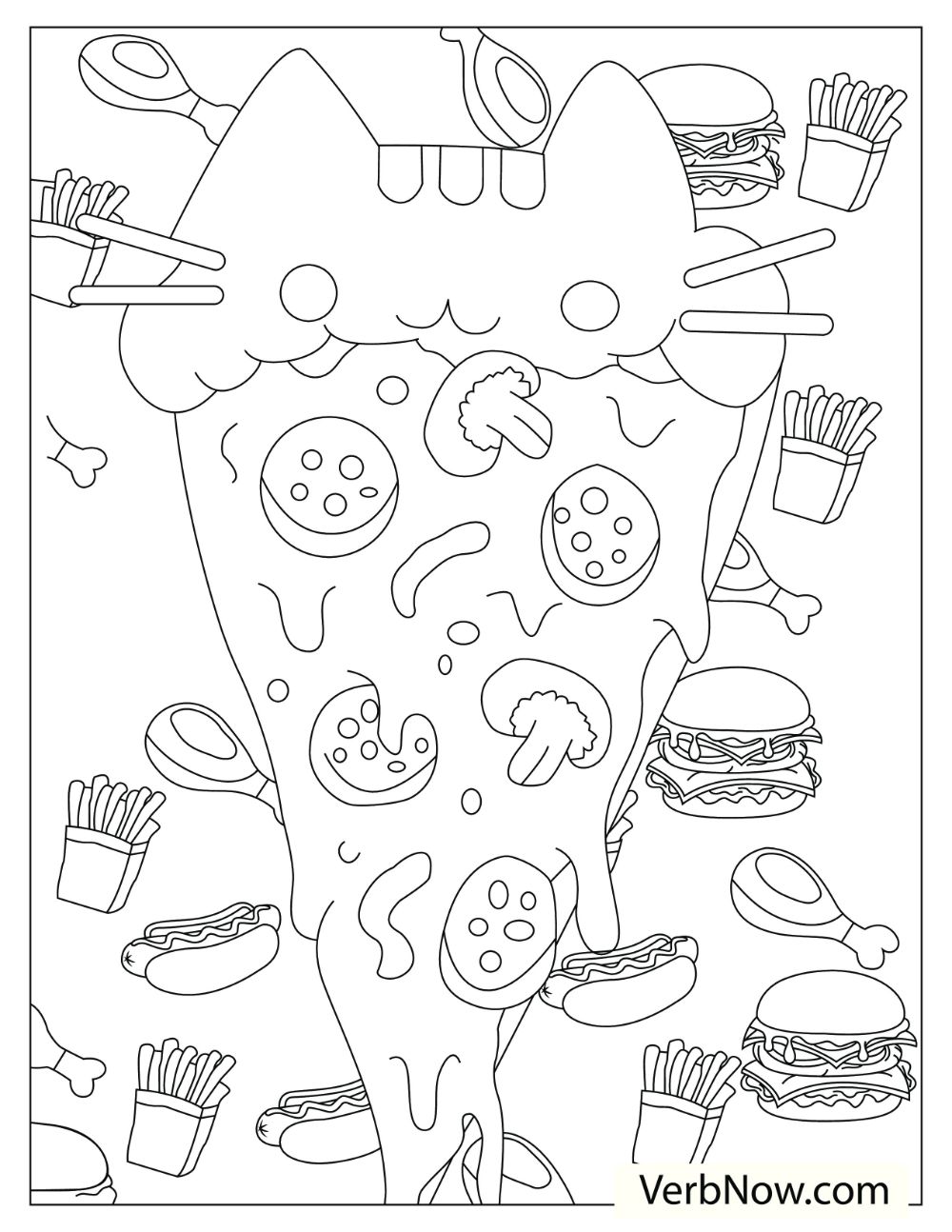 VerbNow.com