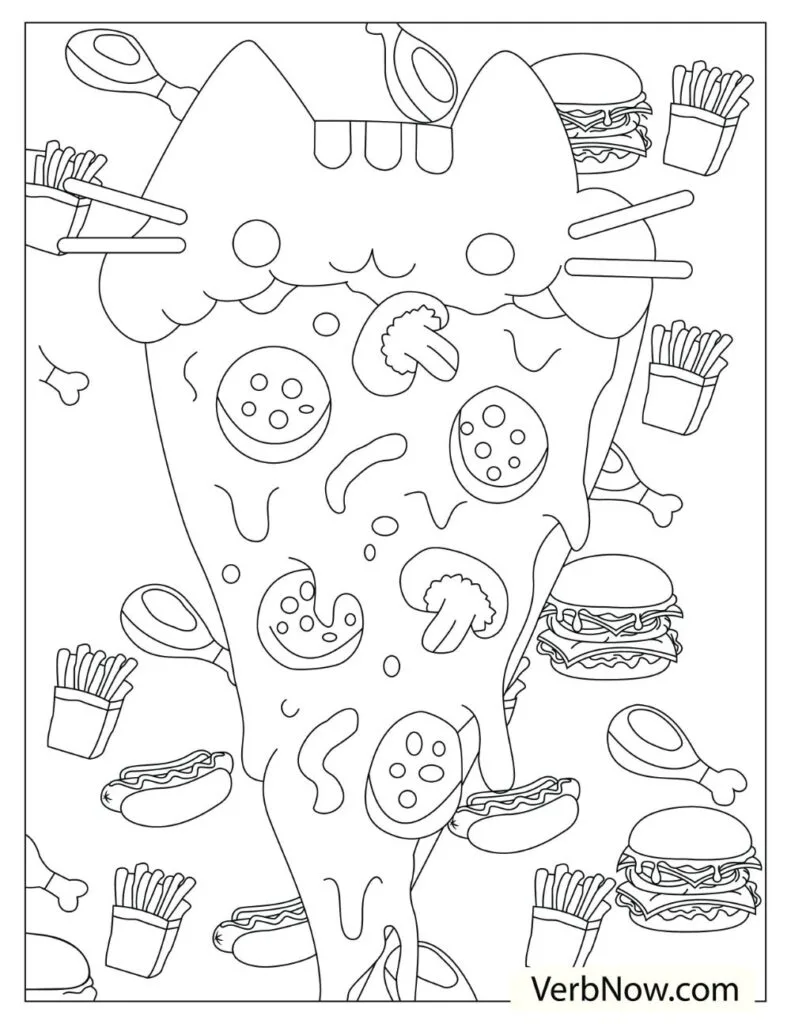 VerbNow.com