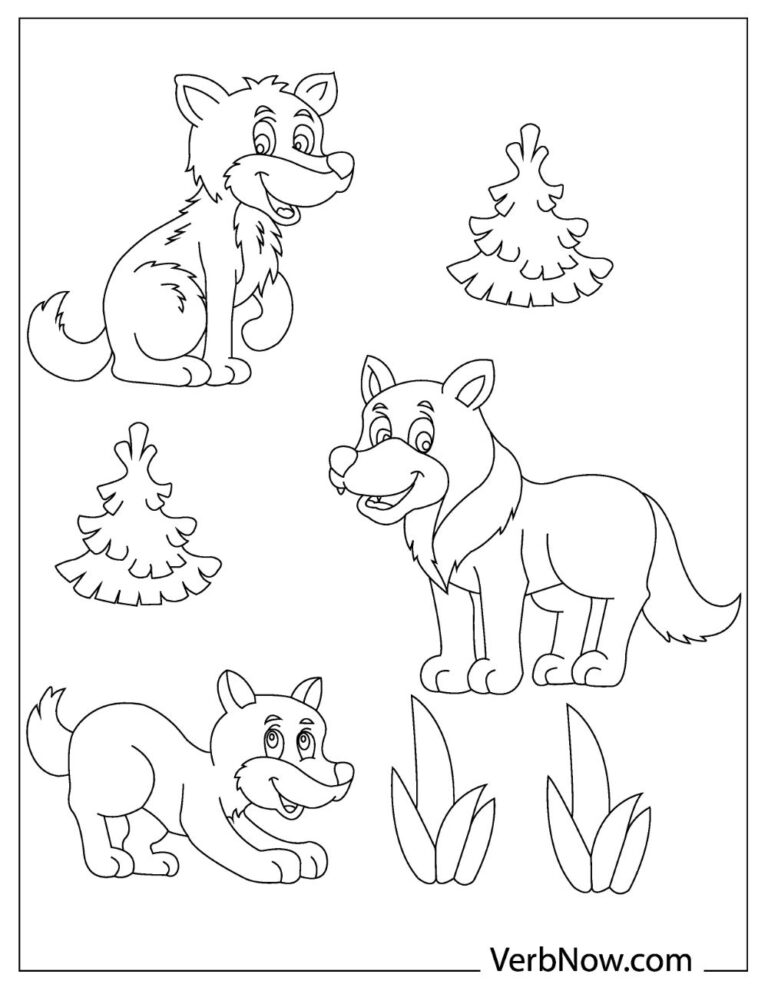 VerbNow.com